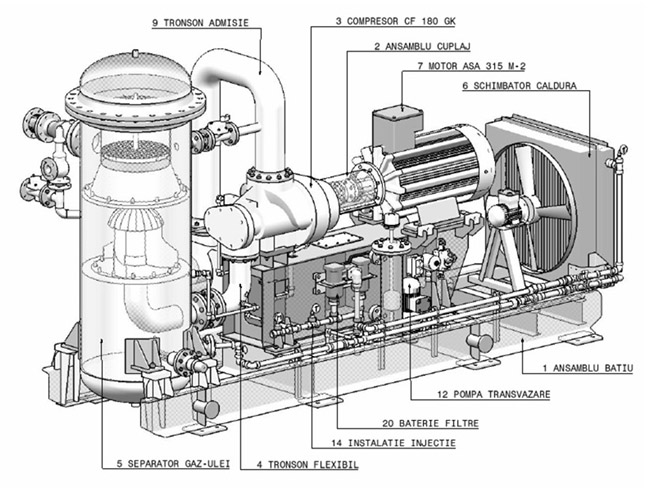 9 TRONSON ADMISIE

3 COMPRESOR CF 180 GK

2 ANSAMBLU CUPLAJ

7 MOTOR ASA 315 M-2

6 SCHIMBATOR CALDURA

1 ANSAMBLU BATIU

12 POMPA TRANSVAZARE

20 BATERIE FILTRE

14 INSTALATIE INJECTIE

5 SEPARATOR GAZ-ULEI

4 TRONSON FLEXIBIL